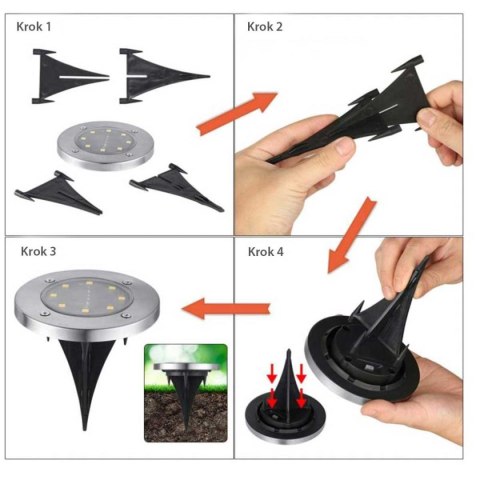 Krok 1

Krok 2

Krok 3

Krok 4