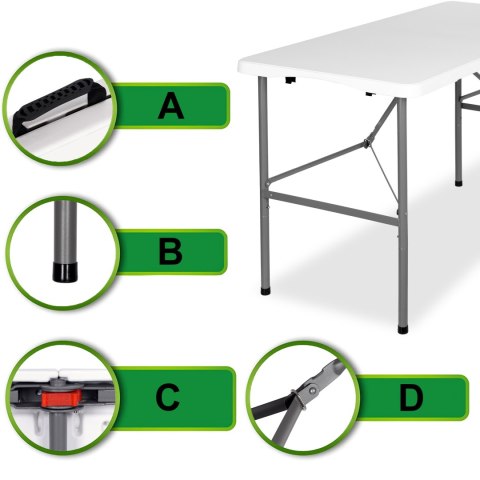 A

B

C

D