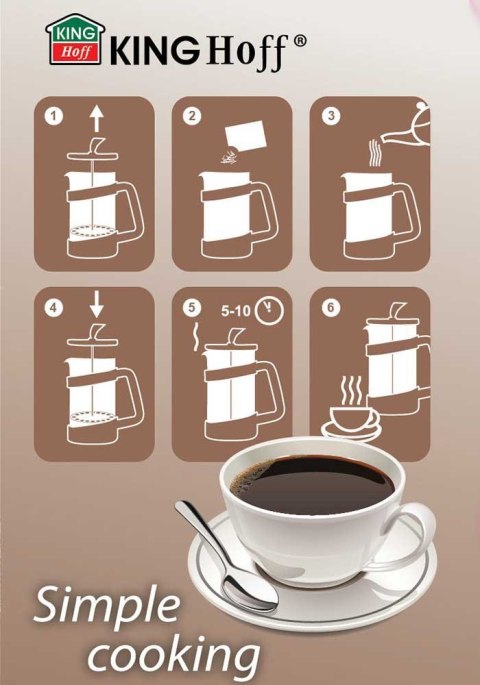 KING Hoff KING Hoff®

1

2

3

4

5 5-10

6

Simple cooking